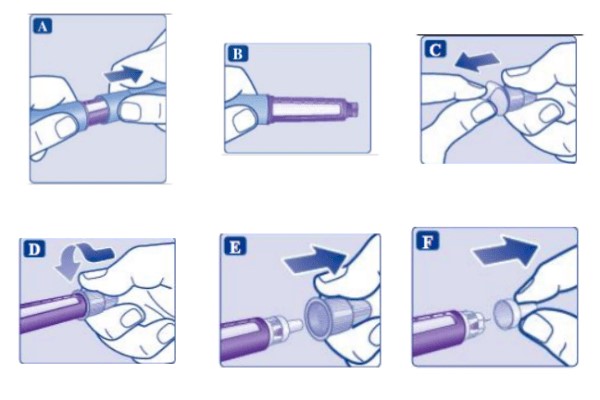 A

B

C

D

E

F